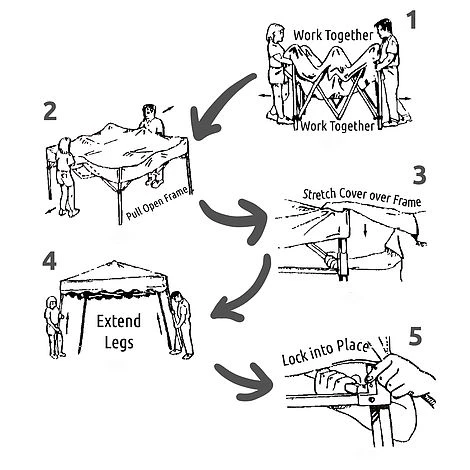 1
Work Together
Work Together

2
Pull Open Frame

3
Stretch Cover over Frame

4
Extend Legs

5
Lock into Place